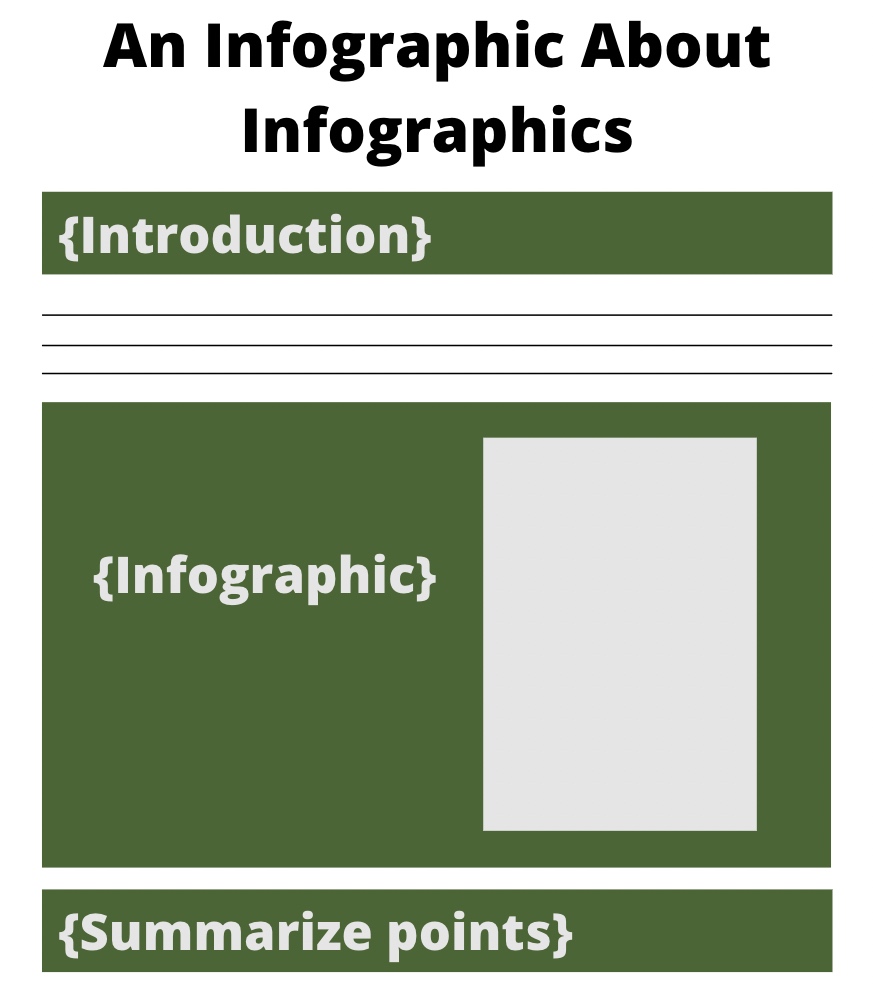 An Infographic About Infographics

{Introduction}

{Infographic}

{Summarize points}